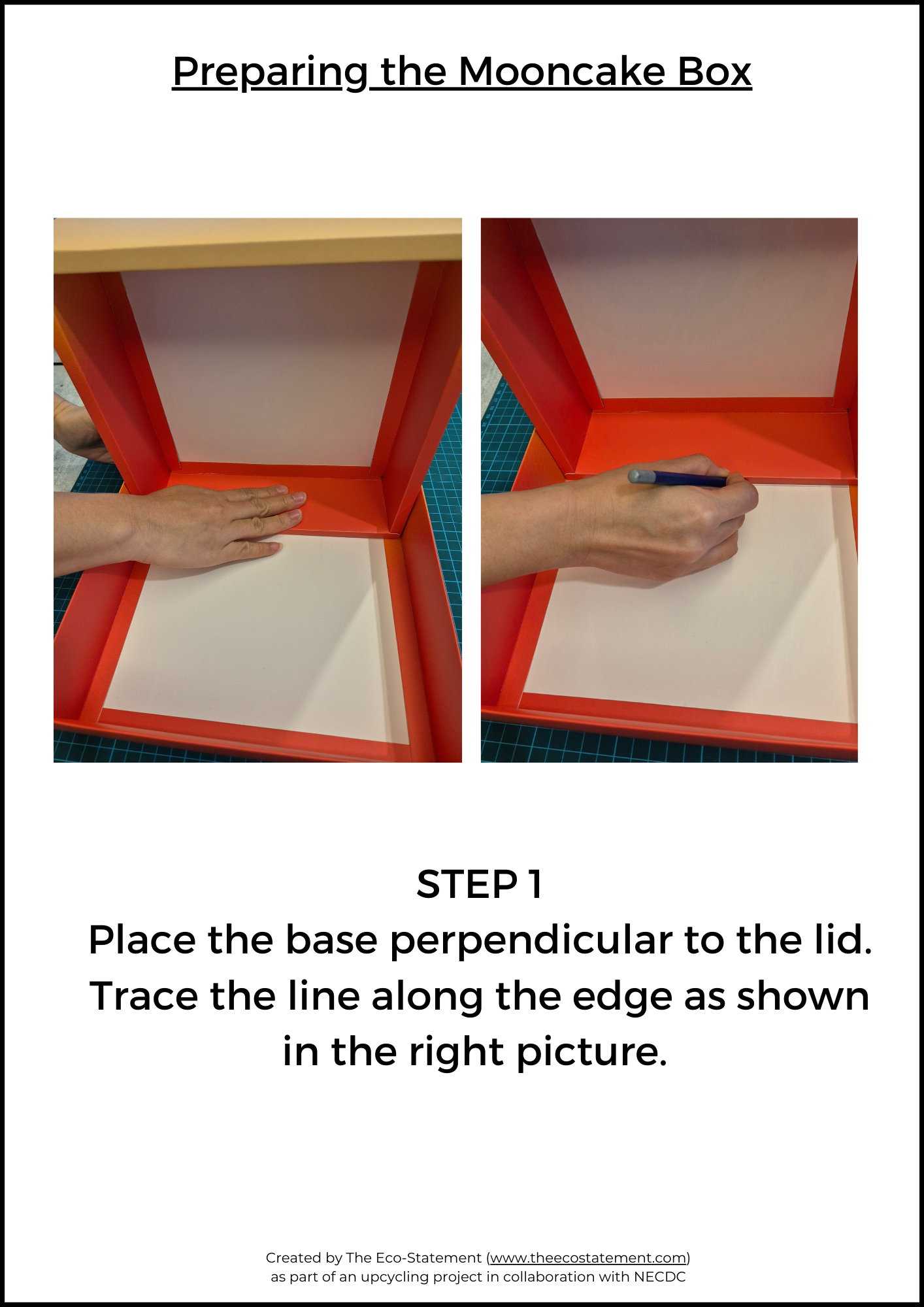 Preparing the Mooncake Box

STEP 1
Place the base perpendicular to the lid. Trace the line along the edge as shown in the right picture.

Created by The Eco-Statement (www.theecostatement.com)
as part of an upcycling project in collaboration with NECDC